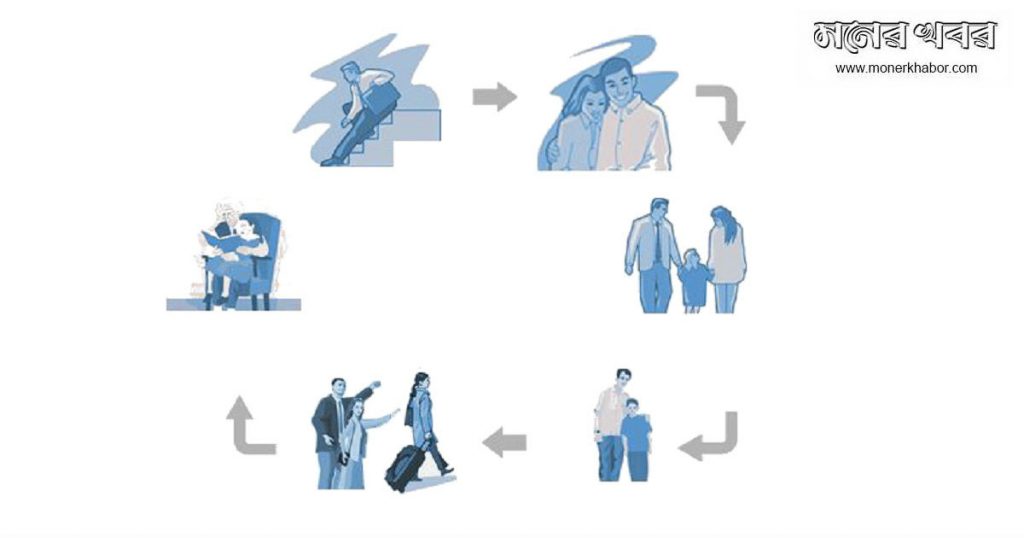 মনের খবর
www.monerkhabor.com